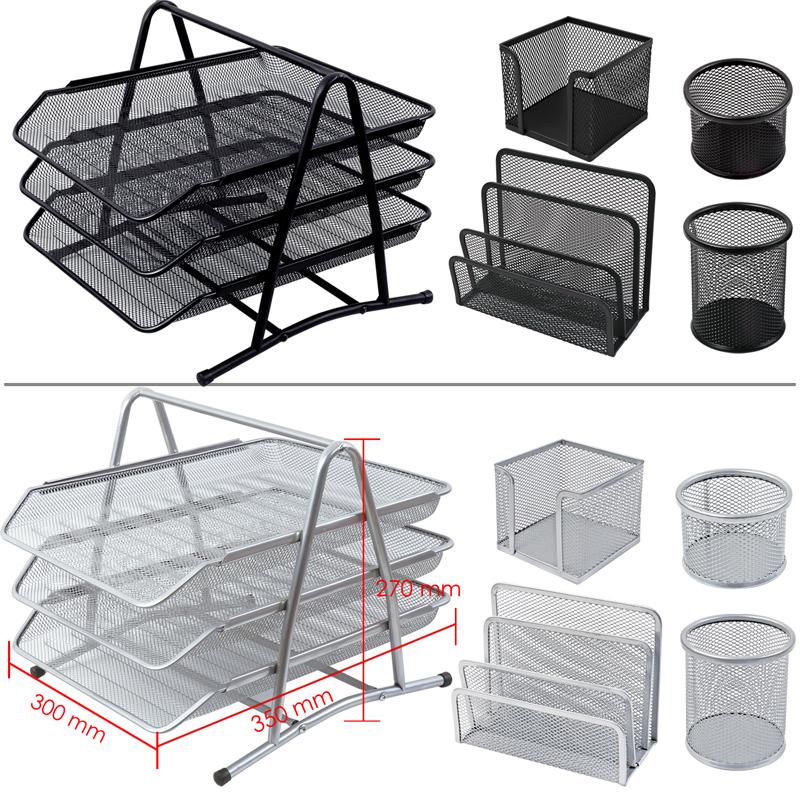 270 mm

300 mm

350 mm